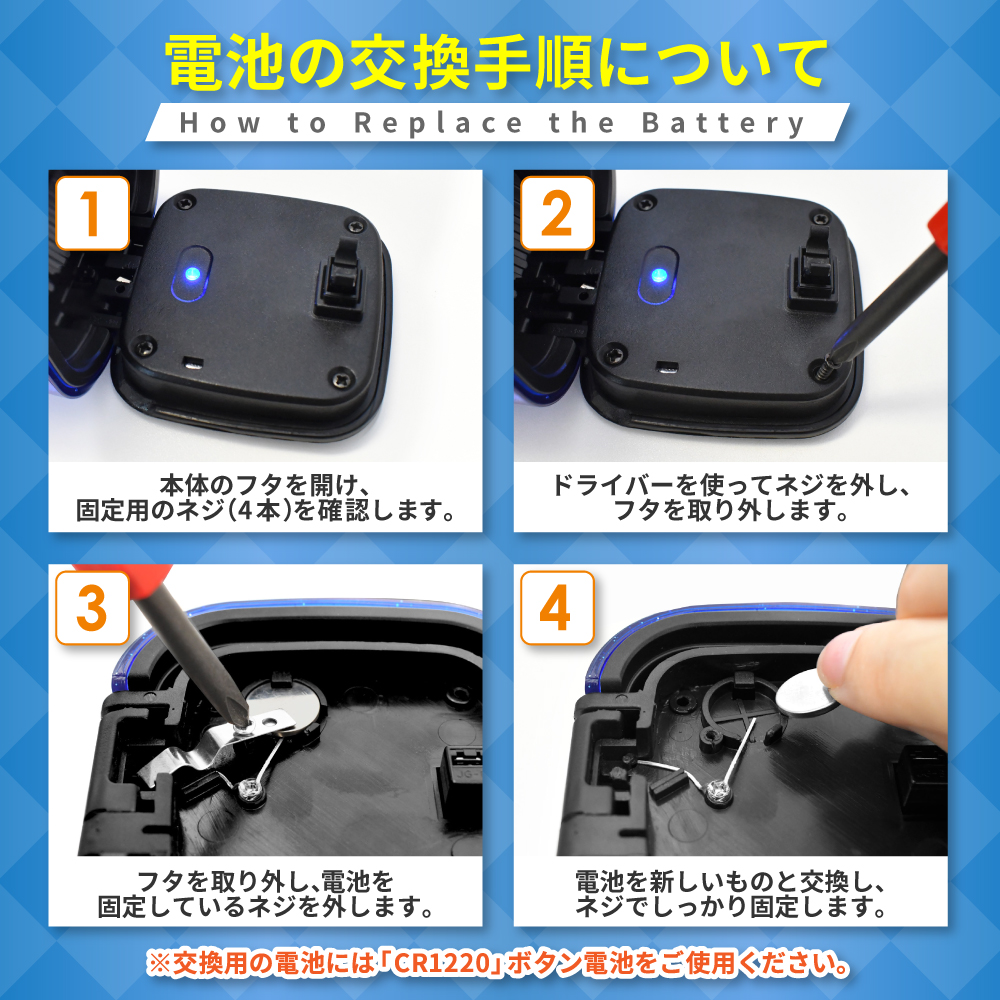 電池の交換手順について

How to Replace the Battery

1

本体のフタを開け、固定用のネジ(4本)を確認します。

2

ドライバーを使ってネジを外し、フタを取り外します。

3

フタを取り外し、電池を固定しているネジを外します。

4

電池を新しいものと交換し、ネジでしっかり固定します。

※交換用の電池には「CR1220」ボタン電池をご使用ください。