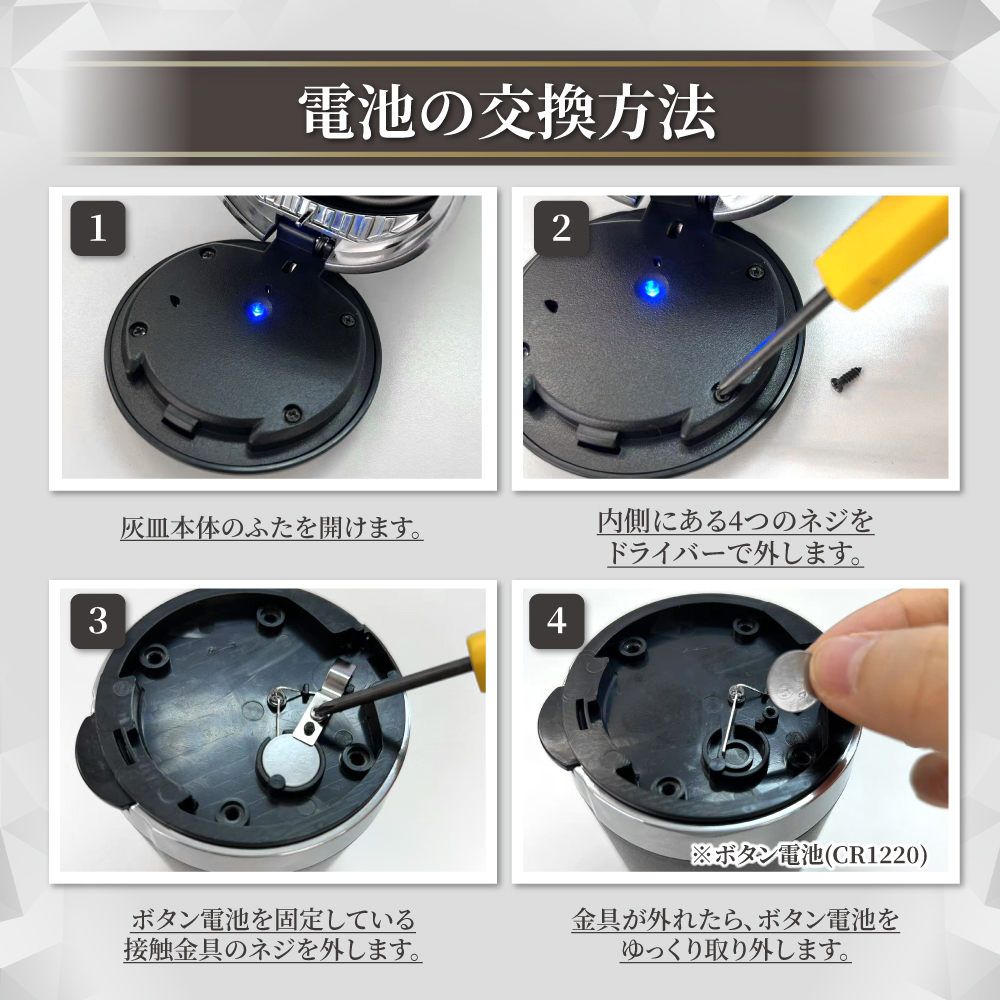 電池の交換方法

1

灰皿本体のふたを開けます。

2

内側にある4つのネジをドライバーで外します。

3

ボタン電池を固定している接触金具のネジを外します。

4

※ボタン電池(CR1220)

金具が外れたら、ボタン電池をゆっくり取り外します。