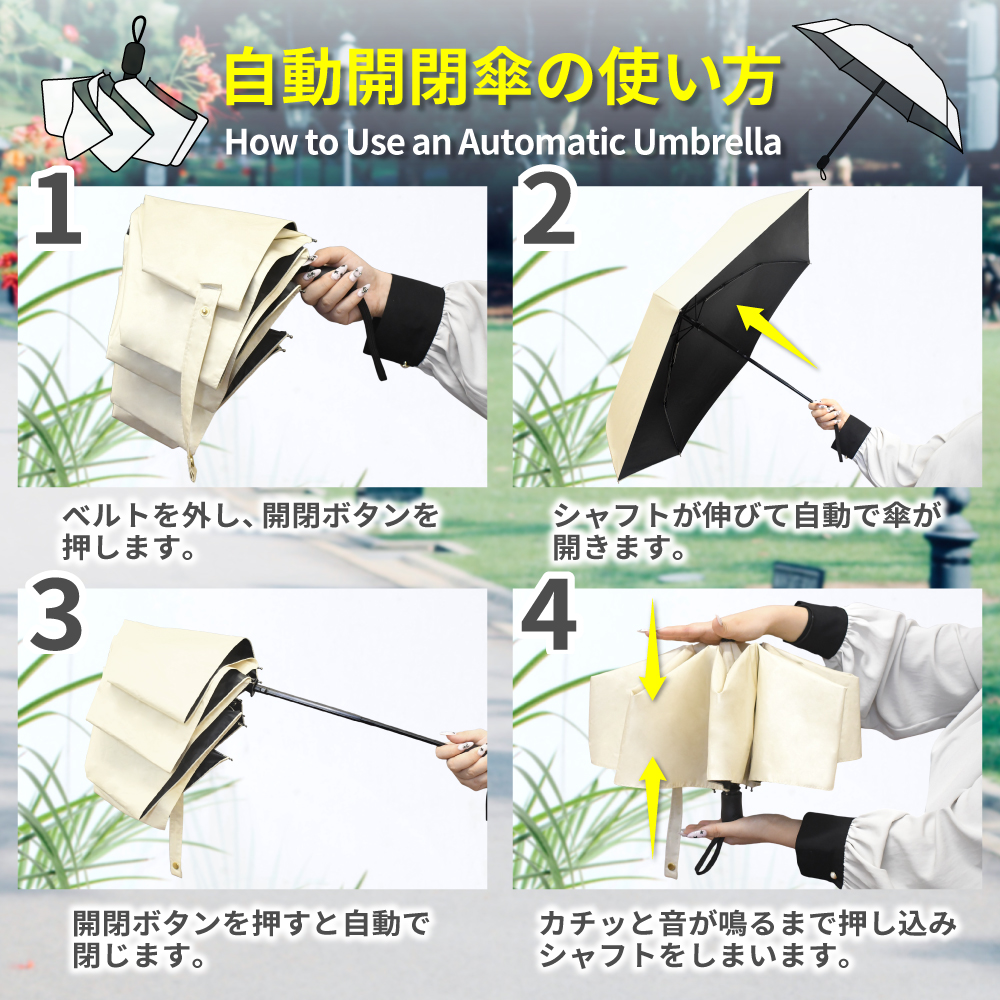 自動開閉傘の使い方
How to Use an Automatic Umbrella

1
ベルトを外し、開閉ボタンを押します。

2
シャフトが伸びて自動で傘が開きます。

3
開閉ボタンを押すと自動で閉じます。

4
カチッと音が鳴るまで押し込みシャフトをしまいます。